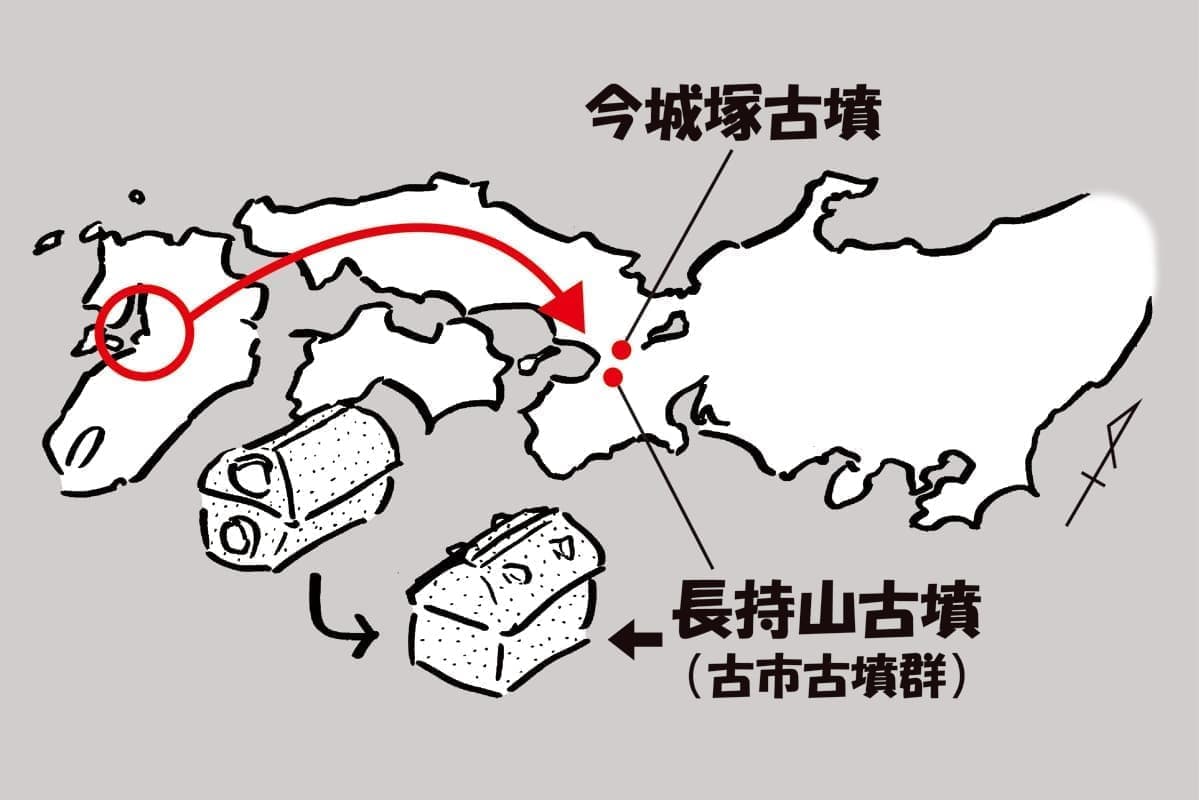 今城塚古墳

長持山古墳
（古市古墳群）